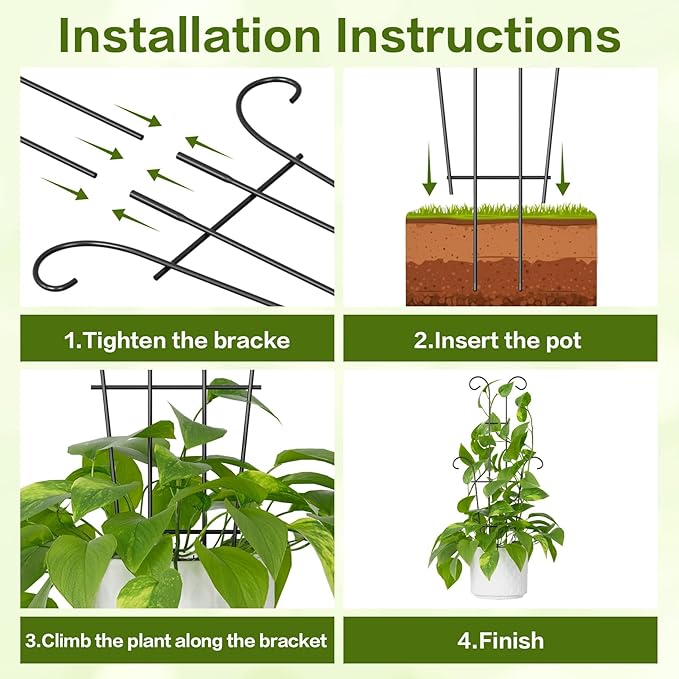 Installation Instructions

1.Tighten the bracke

2.Insert the pot

3.Climb the plant along the bracket

4.Finish